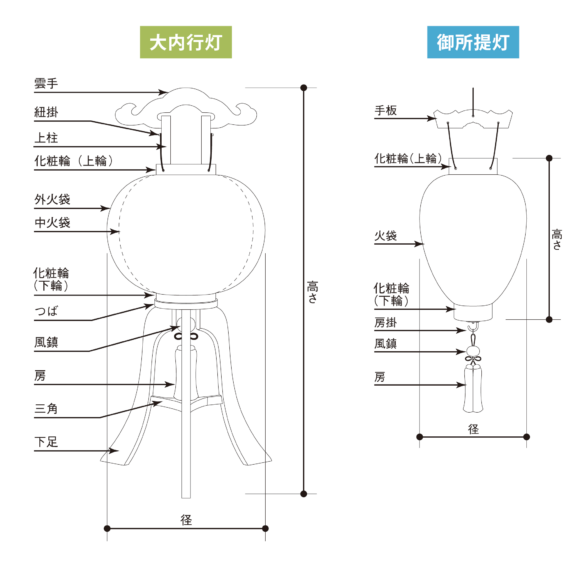 大内行灯

雲手
紐掛
上柱
化粧輪（上輪）
外火袋
中火袋
化粧輪（下輪）
つば
風鎮
房
三角
下足
高さ
径

御所提灯

手板
化粧輪（上輪）
火袋
化粧輪（下輪）
房掛
風鎮
房
高さ
径